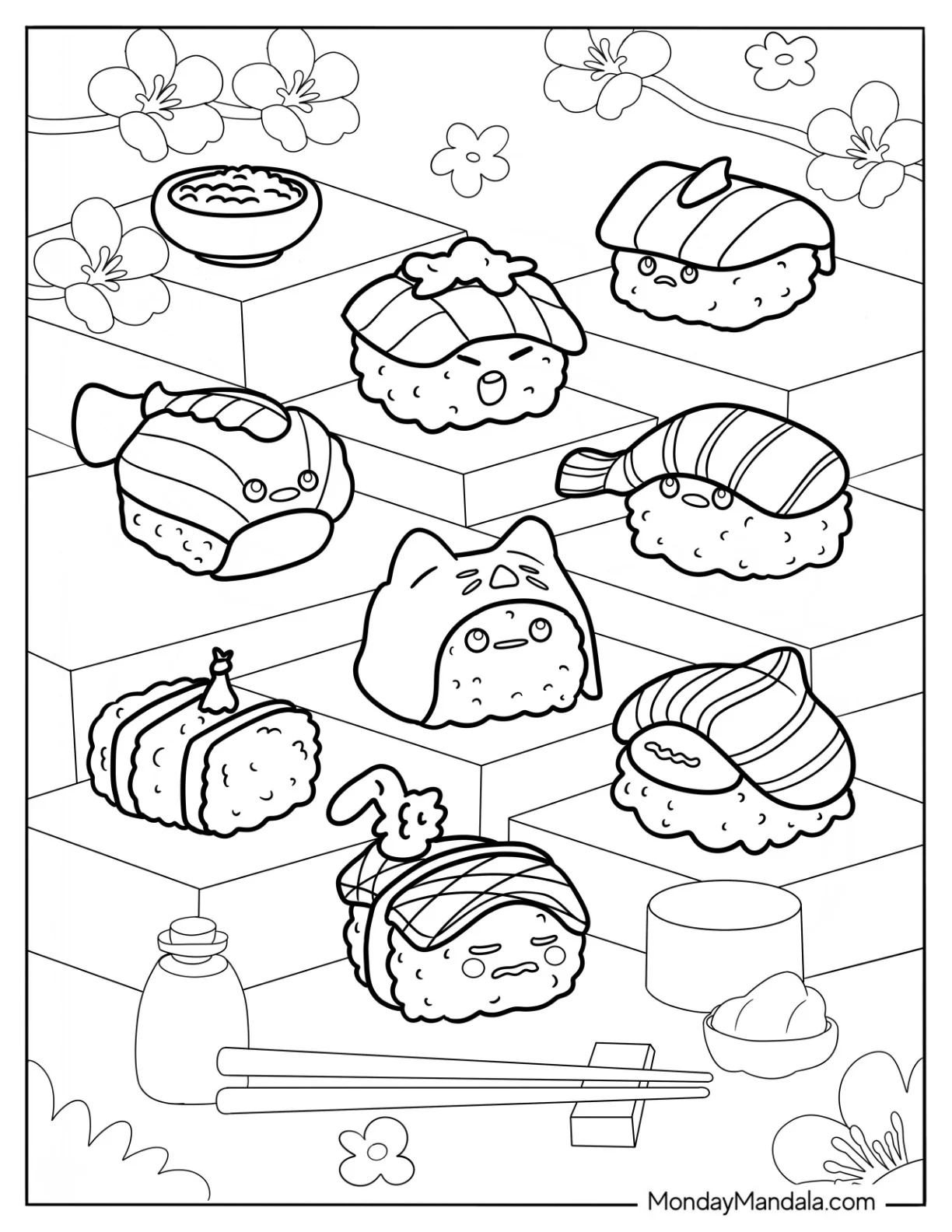 MondayMandala.com