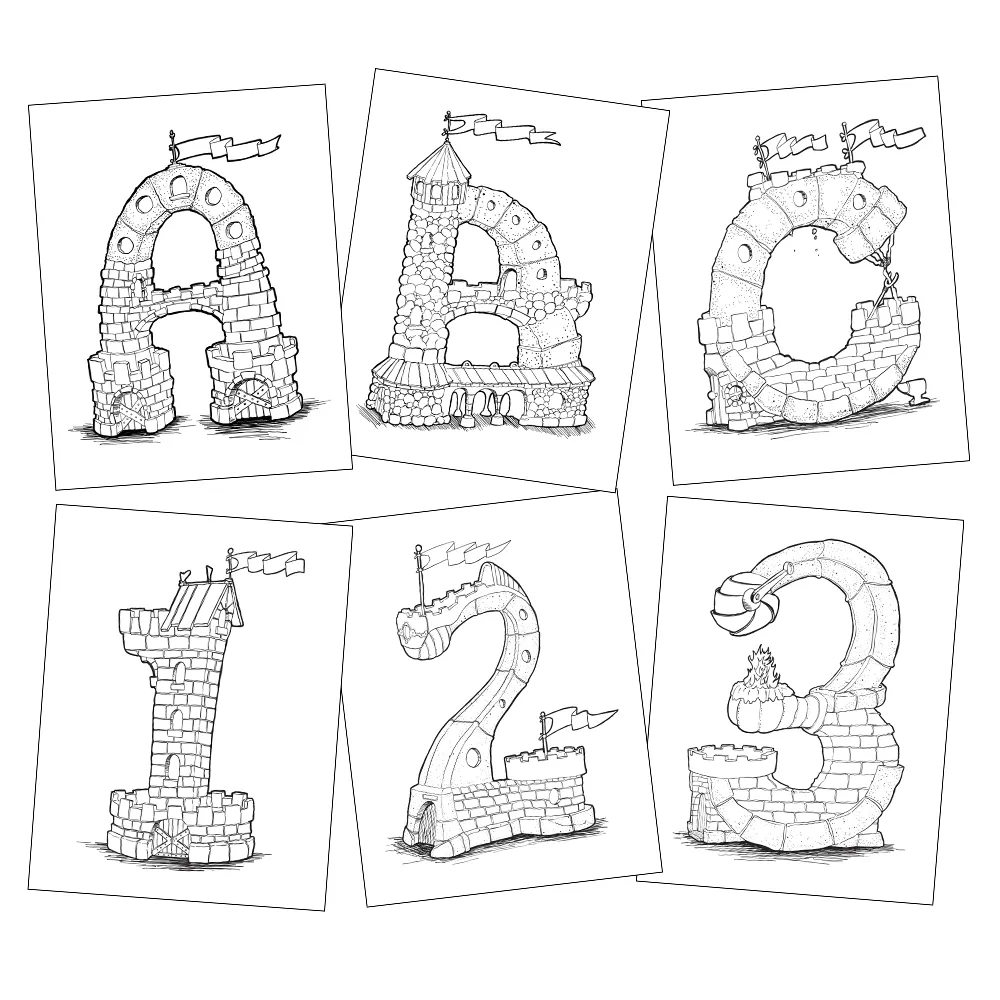 A
B
C
1
2
3