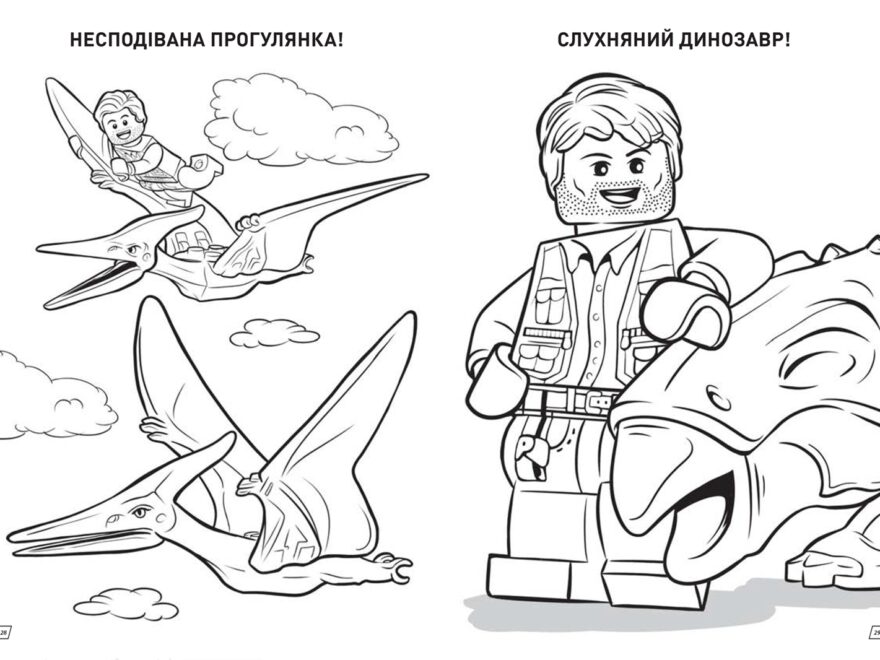 НЕСПОДІВАНА ПРОГУЛЯНКА!

28

СЛУХНЯНИЙ ДИНОЗАВР!

29