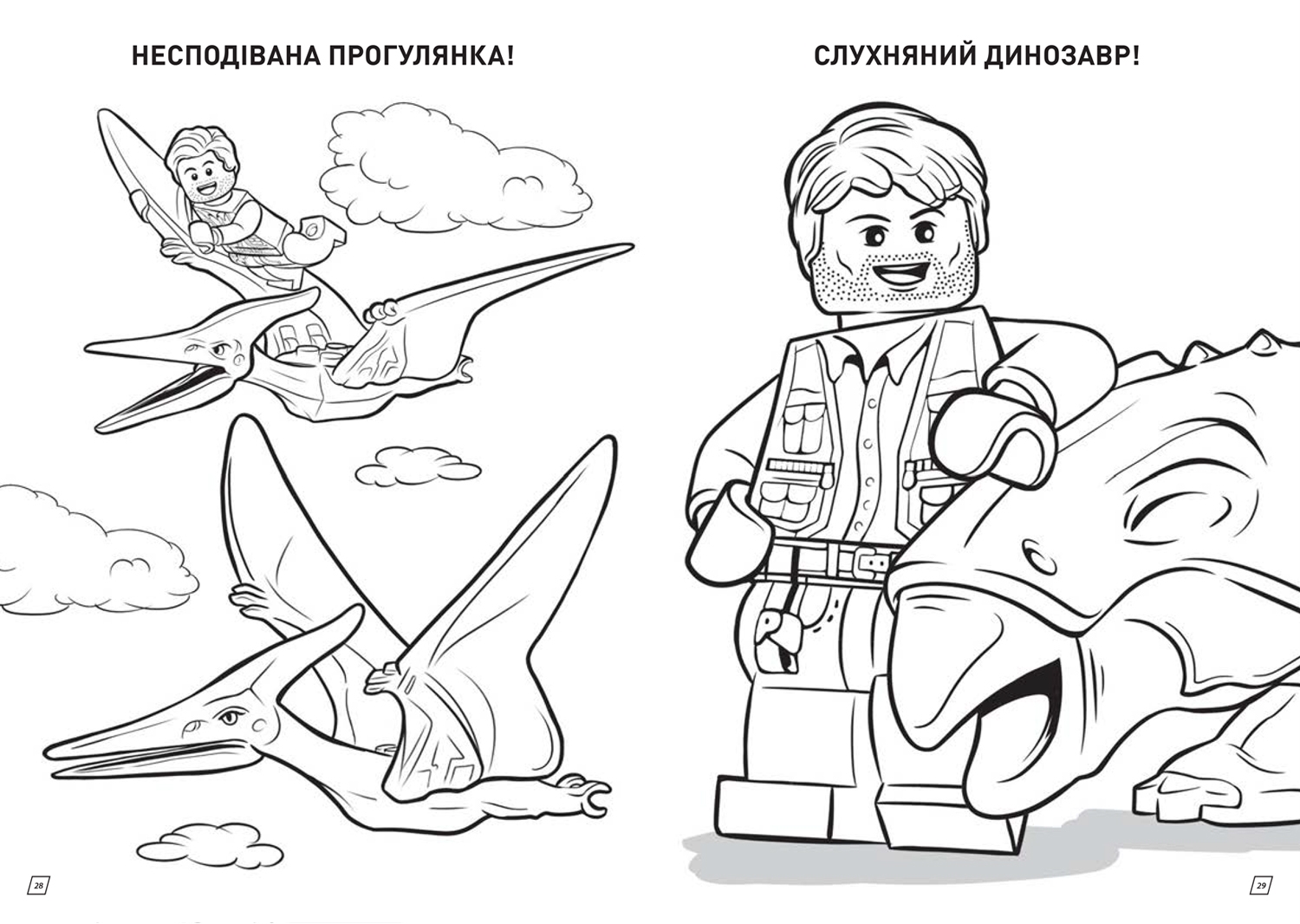 НЕСПОДІВАНА ПРОГУЛЯНКА!

28

СЛУХНЯНИЙ ДИНОЗАВР!

29